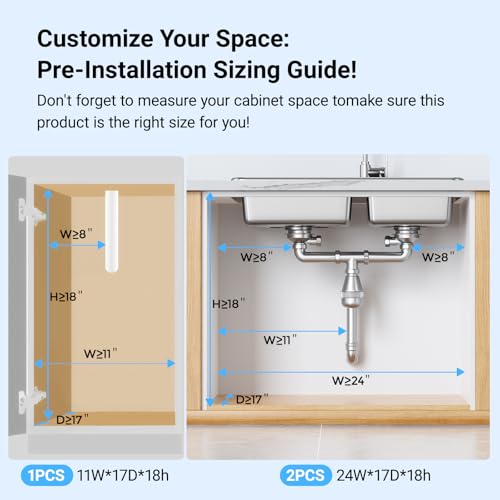 Customize Your Space:
Pre-Installation Sizing Guide!

Don't forget to measure your cabinet space tomake sure this product is the right size for you!

W≥8"
H≥18"
W≥11"
D≥17"

W≥8"
W≥8"
H≥18"
W≥11"
W≥24"
D≥17"

1PCS 11W*17D*18h

2PCS 24W*17D*18h