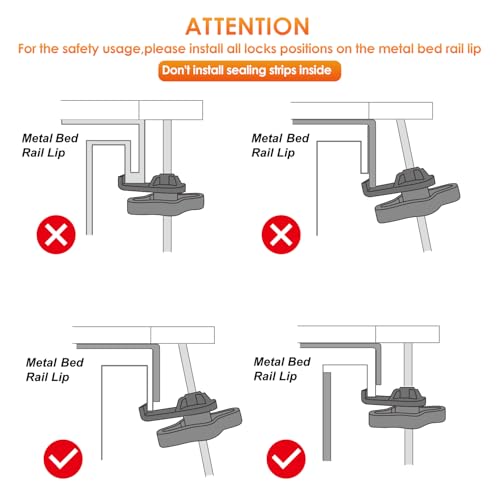 ATTENTION

For the safety usage,please install all locks positions on the metal bed rail lip

Don't install sealing strips inside

Metal Bed Rail Lip

Metal Bed Rail Lip

Metal Bed Rail Lip

Metal Bed Rail Lip