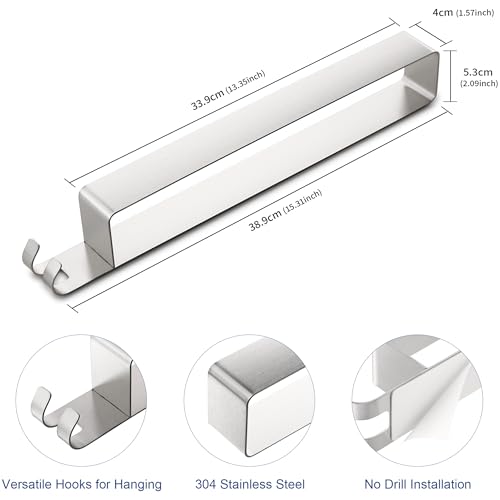 4cm (1.57inch)

5.3cm (2.09inch)

33.9cm (13.35inch)

38.9cm (15.31inch)

Versatile Hooks for Hanging

304 Stainless Steel

No Drill Installation