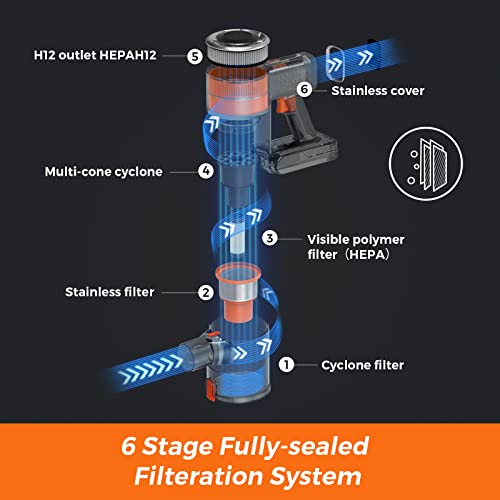 H12 outlet HEPAH12 5

6 Stainless cover

Multi-cone cyclone 4

3 Visible polymer filter（HEPA）

Stainless filter 2

1 Cyclone filter

6 Stage Fully-sealed Filteration System