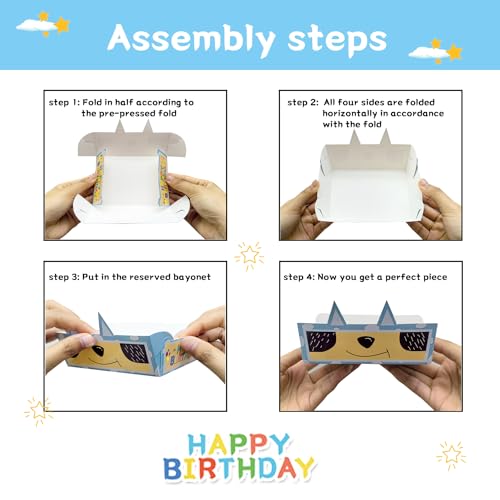 Assembly steps

step 1: Fold in half according to the pre-pressed fold

step 2: All four sides are folded horizontally in accordance with the fold

step 3: Put in the reserved bayonet

step 4: Now you get a perfect piece

HAPPY BIRTHDAY