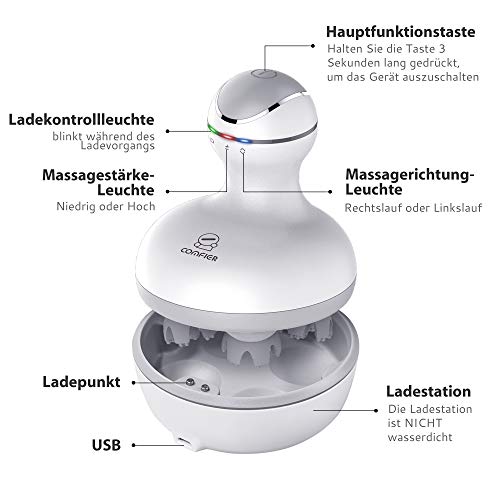 Hauptfunktionstaste
Halten Sie die Taste 3 Sekunden lang gedrückt, um das Gerät auszuschalten

Ladekontrollleuchte
blinkt während des Ladevorgangs

Massagestärke-Leuchte
Niedrig oder Hoch

Massagerichtung-Leuchte
Rechtslauf oder Linkslauf

COMFIER

Ladepunkt

Ladestation
Die Ladestation ist NICHT wasserdicht

USB