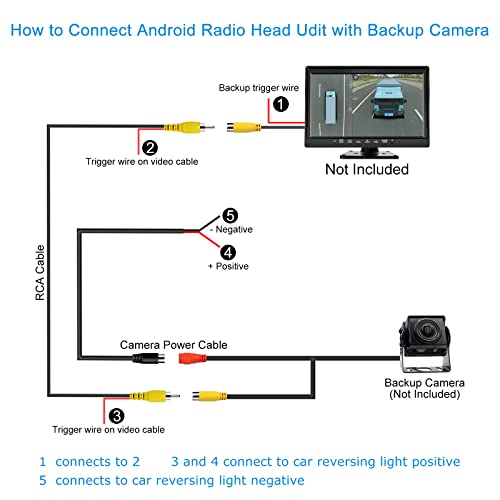 How to Connect Android Radio Head Udit with Backup Camera

Backup trigger wire

1

2

Trigger wire on video cable

Not Included

5

- Negative

4

+ Positive

RCA Cable

Camera Power Cable

Backup Camera
(Not Included)

3

Trigger wire on video cable

1 connects to 2 3 and 4 connect to car reversing light positive
5 connects to car reversing light negative