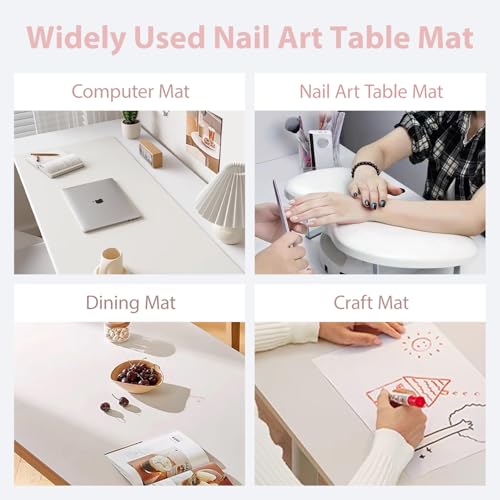 Widely Used Nail Art Table Mat

Computer Mat

Nail Art Table Mat

Dining Mat

Craft Mat