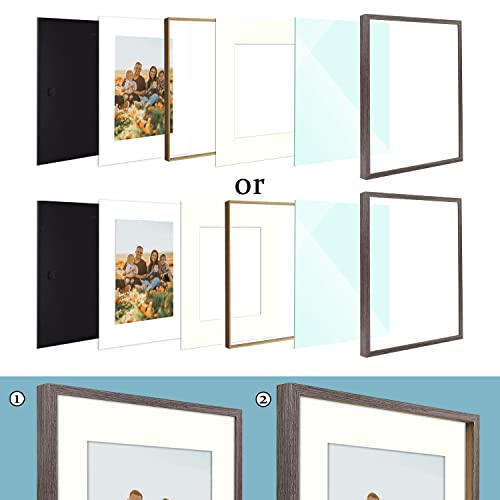 or

①

②