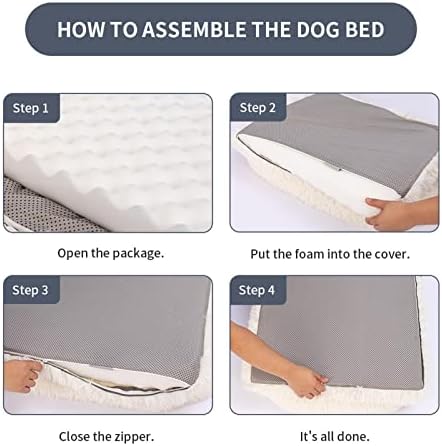 HOW TO ASSEMBLE THE DOG BED

Step 1

Open the package.

Step 2

Put the foam into the cover.

Step 3

Close the zipper.

Step 4

It's all done.