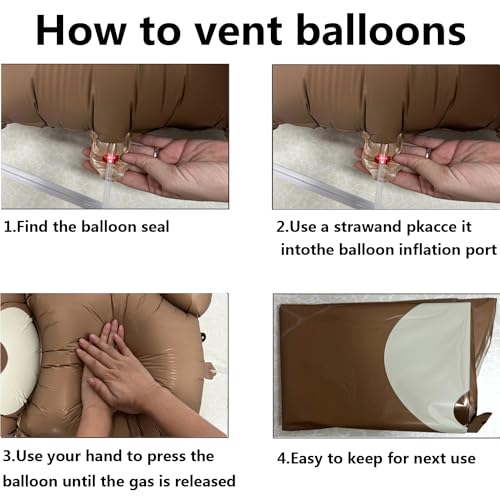 How to vent balloons

1.Find the balloon seal

2.Use a strawand pkacce it intothe balloon inflation port

3.Use your hand to press the balloon until the gas is released

4.Easy to keep for next use