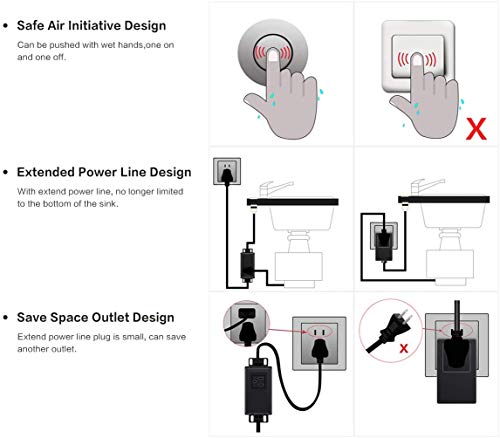 • Safe Air Initiative Design

Can be pushed with wet hands,one on and one off.

X

• Extended Power Line Design

With extend power line, no longer limited to the bottom of the sink.

• Save Space Outlet Design

Extend power line plug is small, can save another outlet.

x