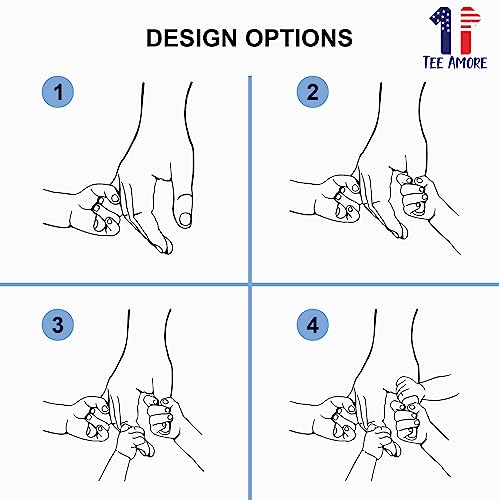 DESIGN OPTIONS

TEE AMORE

1

2

3

4