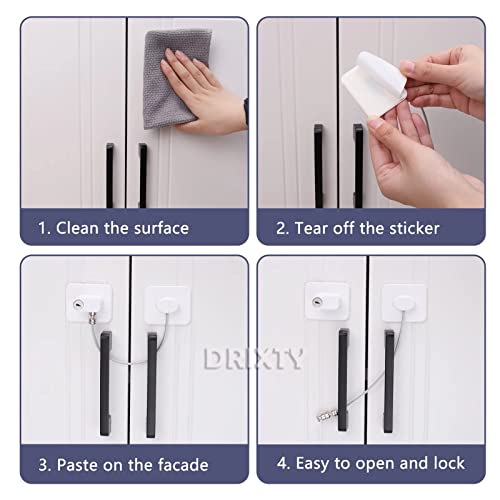 1. Clean the surface

2. Tear off the sticker

DRIXTY

3. Paste on the facade

4. Easy to open and lock