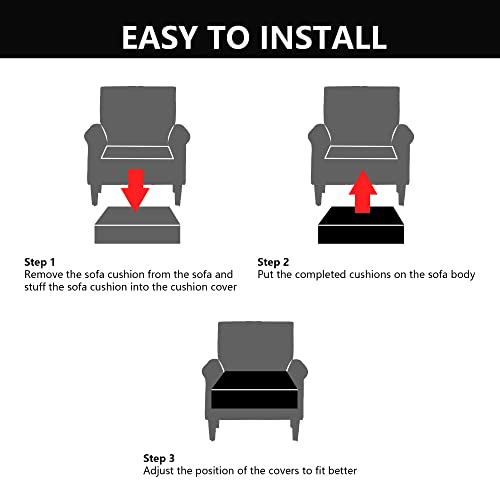 EASY TO INSTALL

Step 1
Remove the sofa cushion from the sofa and stuff the sofa cushion into the cushion cover

Step 2
Put the completed cushions on the sofa body

Step 3
Adjust the position of the covers to fit better