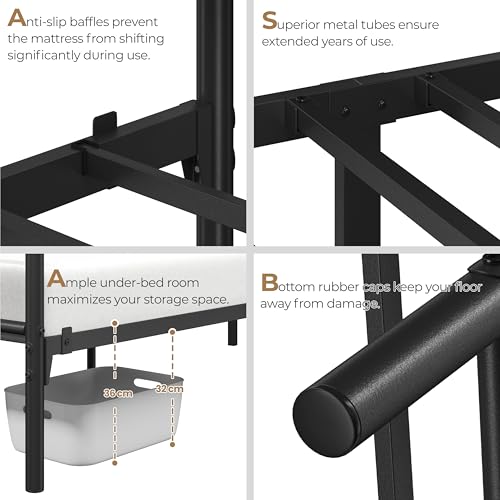 Anti-slip baffles prevent the mattress from shifting significantly during use.

Superior metal tubes ensure extended years of use.

Ample under-bed room maximizes your storage space.

36 cm

32 cm

Bottom rubber caps keep your floor away from damage.