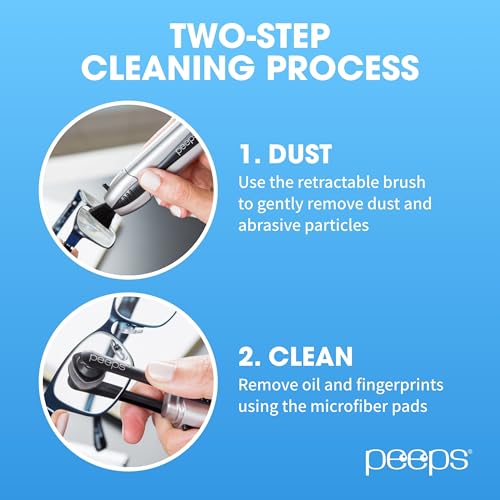 TWO-STEP CLEANING PROCESS

peeps

1. DUST
Use the retractable brush to gently remove dust and abrasive particles

peeps

2. CLEAN
Remove oil and fingerprints using the microfiber pads

peeps®