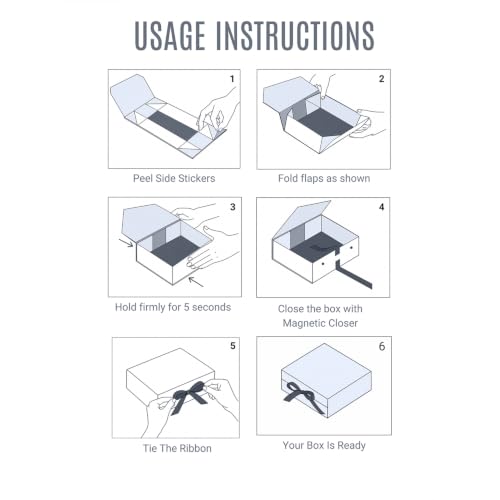 USAGE INSTRUCTIONS

1
Peel Side Stickers

2
Fold flaps as shown

3
Hold firmly for 5 seconds

4
Close the box with Magnetic Closer

5
Tie The Ribbon

6
Your Box Is Ready