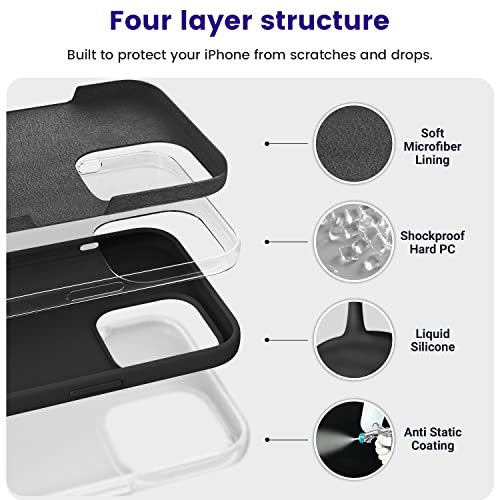 Four layer structure

Built to protect your iPhone from scratches and drops.

Soft Microfiber Lining

Shockproof Hard PC

Liquid Silicone

Anti Static Coating