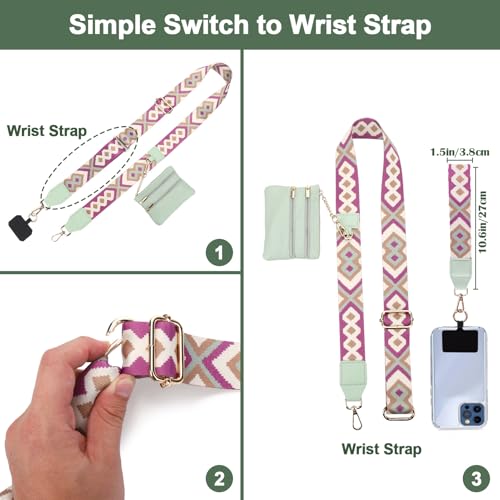 Simple Switch to Wrist Strap

Wrist Strap

1

2

1.5in/3.8cm

10.6in/27cm

Wrist Strap

3