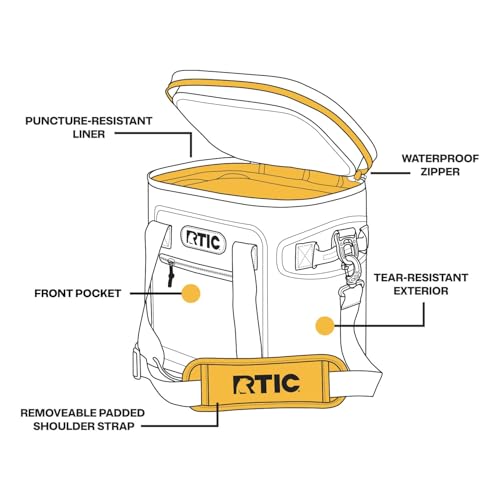 PUNCTURE-RESISTANT LINER

WATERPROOF ZIPPER

RTIC

FRONT POCKET

TEAR-RESISTANT EXTERIOR

RTIC

REMOVEABLE PADDED SHOULDER STRAP