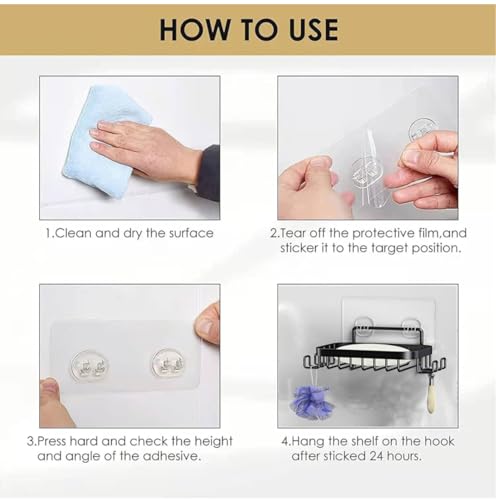 HOW TO USE

1.Clean and dry the surface

2.Tear off the protective film,and sticker it to the target position.

3.Press hard and check the height and angle of the adhesive.

4.Hang the shelf on the hook after sticked 24 hours.