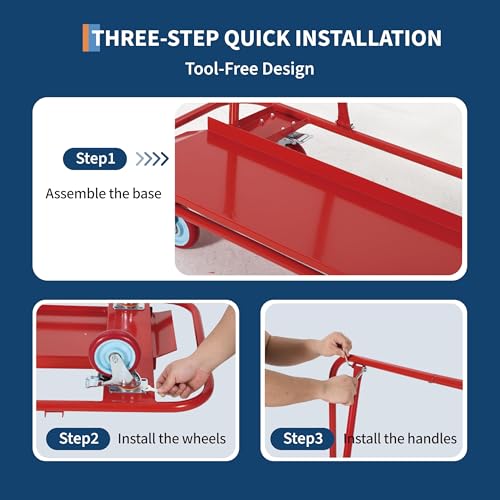 THREE-STEP QUICK INSTALLATION

Tool-Free Design

Step1

Assemble the base

Step2 Install the wheels

Step3 Install the handles