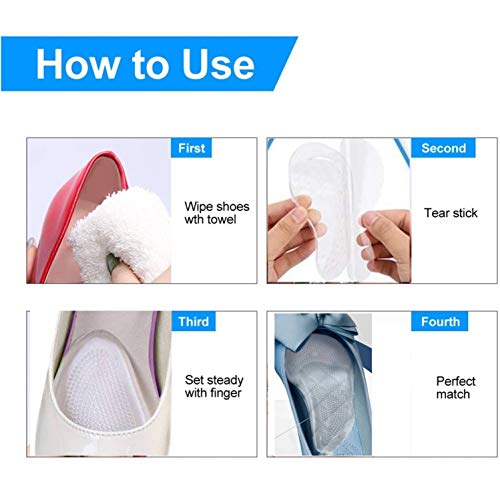 How to Use

First

Wipe shoes wth towel

Second

Tear stick

Third

Set steady with finger

Fourth

Perfect match