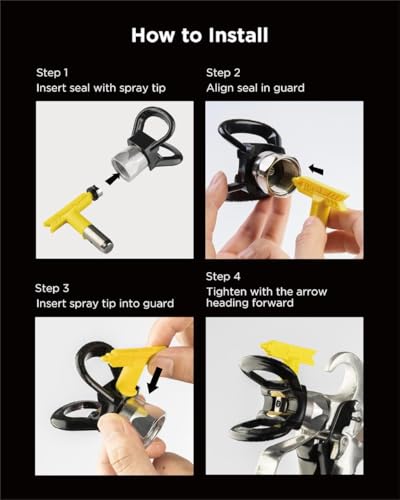 How to Install

Step 1
Insert seal with spray tip

Step 2
Align seal in guard

Step 3
Insert spray tip into guard

Step 4
Tighten with the arrow heading forward