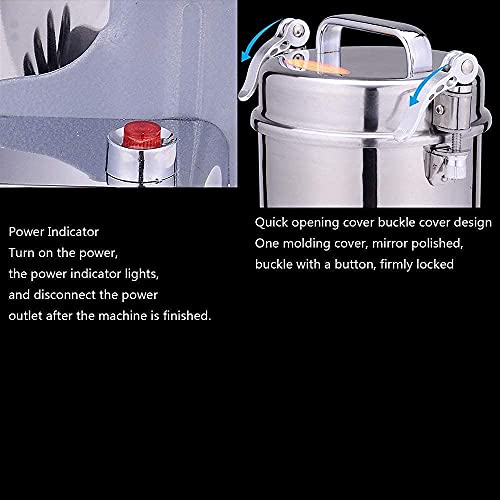 Power Indicator
Turn on the power,
the power indicator lights,
and disconnect the power
outlet after the machine is finished.

Quick opening cover buckle cover design
One molding cover, mirror polished,
buckle with a button, firmly locked