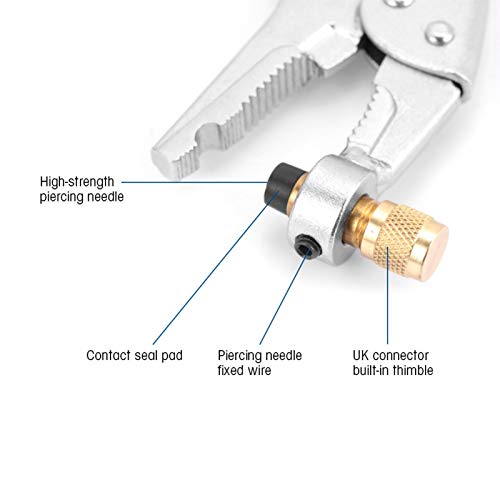 High-strength piercing needle

Contact seal pad

Piercing needle fixed wire

UK connector built-in thimble