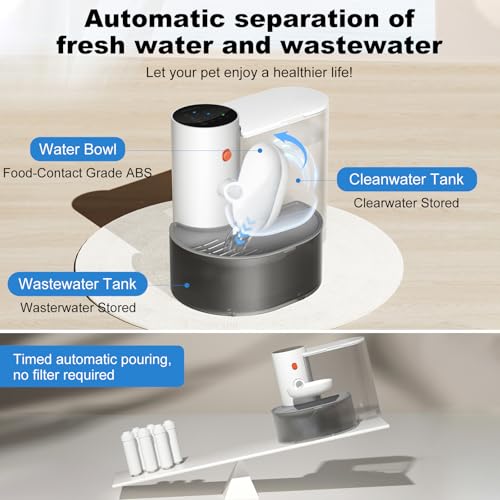 Automatic separation of fresh water and wastewater

Let your pet enjoy a healthier life!

Water Bowl
Food-Contact Grade ABS

Cleanwater Tank
Clearwater Stored

Wastewater Tank
Wasterwater Stored

Timed automatic pouring, no filter required