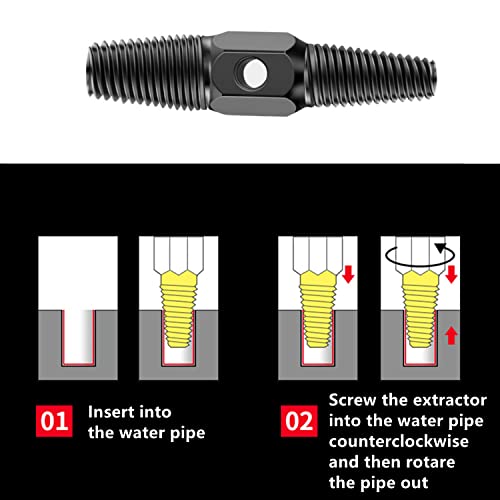 01 Insert into the water pipe

02 Screw the extractor into the water pipe counterclockwise and then rotare the pipe out