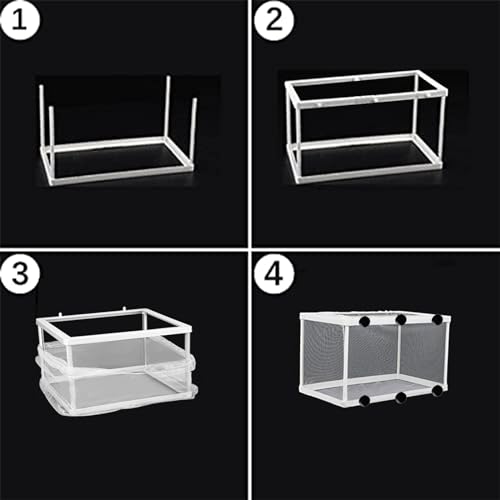 1
2
3
4