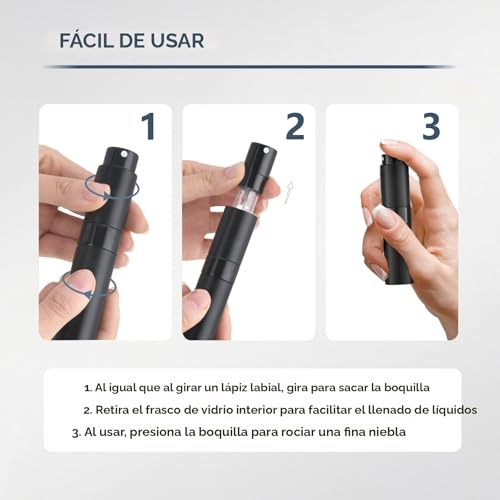 FÁCIL DE USAR

1

2

3

1. Al igual que al girar un lápiz labial, gira para sacar la boquilla
2. Retira el frasco de vidrio interior para facilitar el llenado de líquidos
3. Al usar, presiona la boquilla para rociar una fina niebla