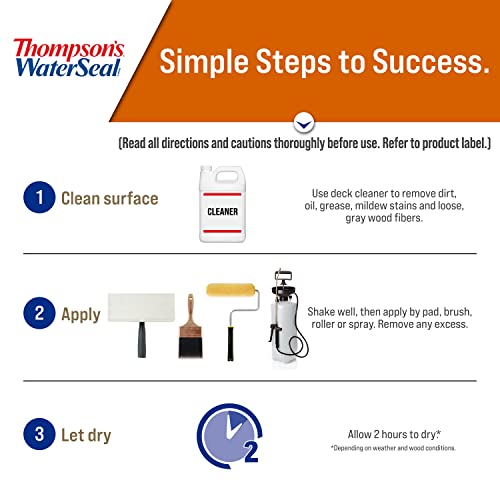 Thompson's WaterSeal

Simple Steps to Success.

(Read all directions and cautions thoroughly before use. Refer to product label.)

1 Clean surface

CLEANER

Use deck cleaner to remove dirt, oil, grease, mildew stains and loose, gray wood fibers.

2 Apply

Shake well, then apply by pad, brush, roller or spray. Remove any excess.

3 Let dry

2

Allow 2 hours to dry.*

*Depending on weather and wood conditions.