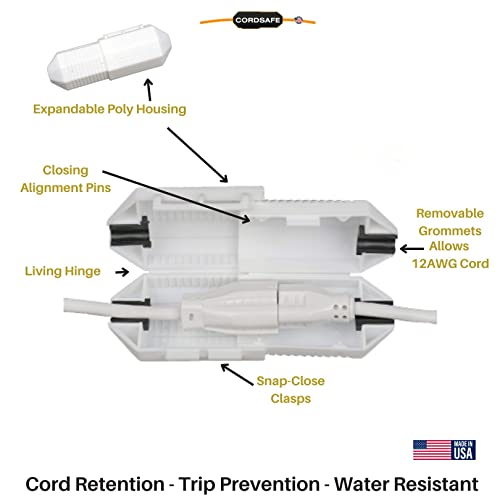 CORDSAFE

Expandable Poly Housing

Closing Alignment Pins

Removable Grommets Allows 12AWG Cord

Living Hinge

Snap-Close Clasps

MADE IN USA

Cord Retention - Trip Prevention - Water Resistant