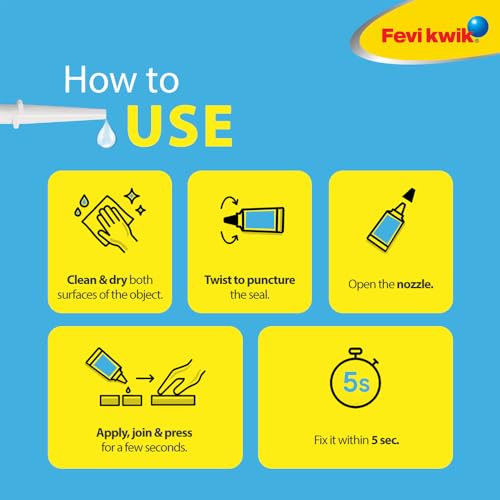 Fevi kwik

How to
USE

Clean & dry both surfaces of the object.

Twist to puncture the seal.

Open the nozzle.

Apply, join & press for a few seconds.

5s

Fix it within 5 sec.