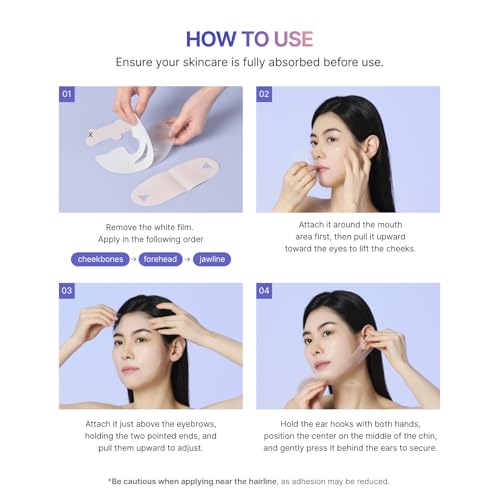 HOW TO USE

Ensure your skincare is fully absorbed before use.

01

X

Remove the white film.
Apply in the following order

cheekbones → forehead → jawline

02

Attach it around the mouth area first, then pull it upward toward the eyes to lift the cheeks.

03

Attach it just above the eyebrows, holding the two pointed ends, and pull them upward to adjust.

04

Hold the ear hooks with both hands, position the center on the middle of the chin, and gently press it behind the ears to secure.

*Be cautious when applying near the hairline, as adhesion may be reduced.