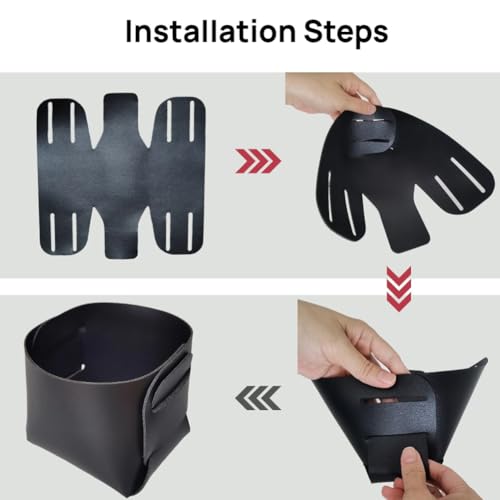 Installation Steps