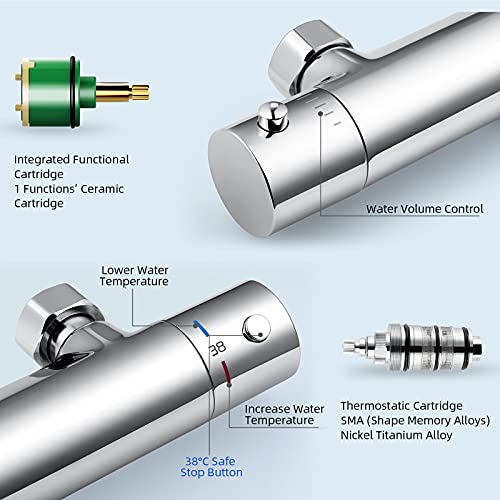 Integrated Functional Cartridge
1 Functions' Ceramic Cartridge

Water Volume Control

Lower Water Temperature

38

Increase Water Temperature

38°C Safe Stop Button

Thermostatic Cartridge
SMA (Shape Memory Alloys)
Nickel Titanium Alloy