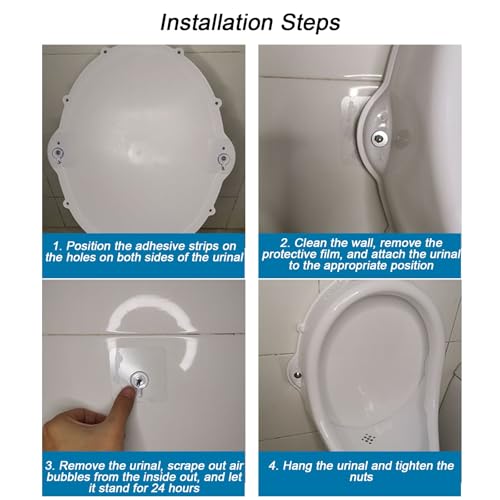 Installation Steps

1. Position the adhesive strips on the holes on both sides of the urinal

2. Clean the wall, remove the protective film, and attach the urinal to the appropriate position

3. Remove the urinal, scrape out air bubbles from the inside out, and let it stand for 24 hours

4. Hang the urinal and tighten the nuts