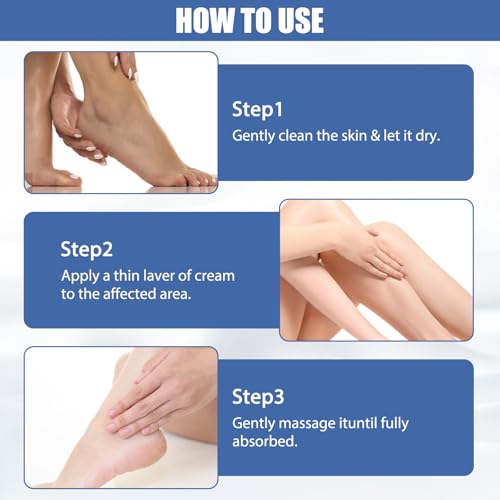 HOW TO USE

Step1
Gently clean the skin & let it dry.

Step2
Apply a thin laver of cream to the affected area.

Step3
Gently massage ituntil fully absorbed.