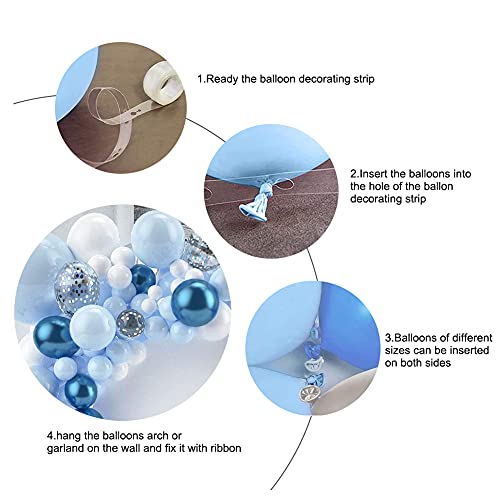 1.Ready the balloon decorating strip

2.Insert the balloons into the hole of the ballon decorating strip

3.Balloons of different sizes can be inserted on both sides

4.hang the balloons arch or garland on the wall and fix it with ribbon