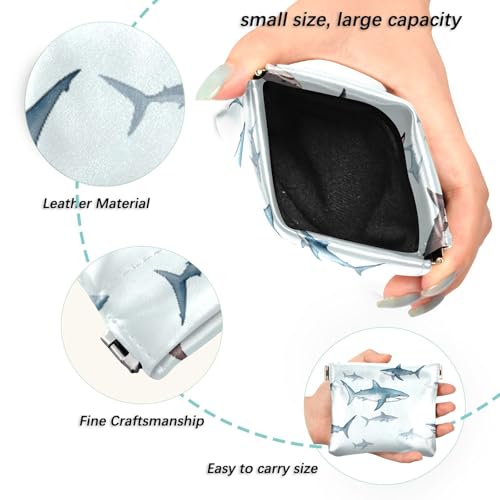 small size, large capacity

Leather Material

Fine Craftsmanship

Easy to carry size