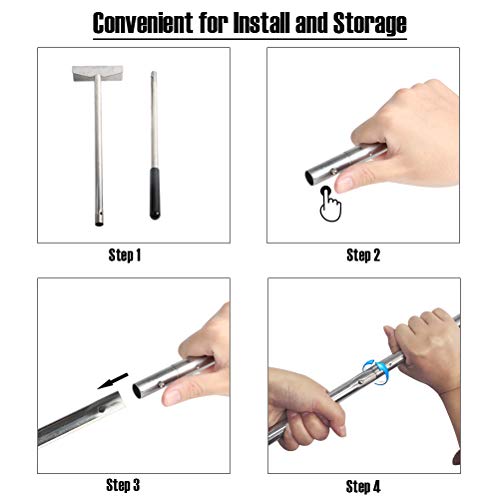 Convenient for Install and Storage

Step 1

Step 2

Step 3

Step 4