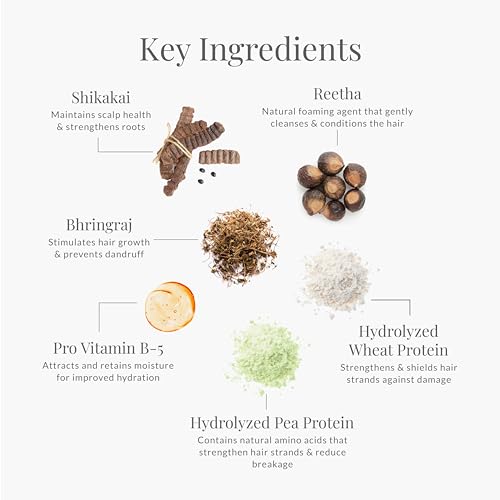 Key Ingredients

Shikakai
Maintains scalp health & strengthens roots

Reetha
Natural foaming agent that gently cleanses & conditions the hair

Bhringraj
Stimulates hair growth & prevents dandruff

Pro Vitamin B-5
Attracts and retains moisture for improved hydration

Hydrolyzed Wheat Protein
Strengthens & shields hair strands against damage

Hydrolyzed Pea Protein
Contains natural amino acids that strengthen hair strands & reduce breakage