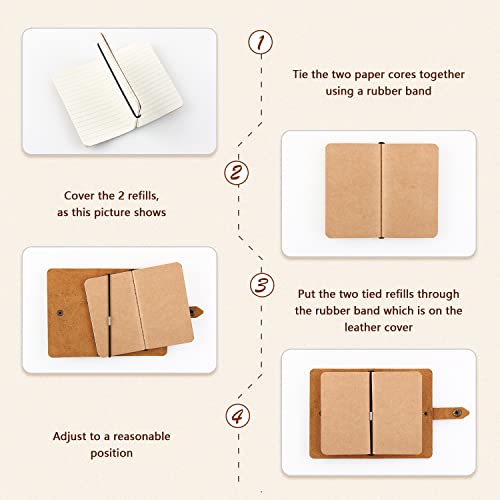 1

Tie the two paper cores together using a rubber band

2

Cover the 2 refills, as this picture shows

3

Put the two tied refills through the rubber band which is on the leather cover

4

Adjust to a reasonable position