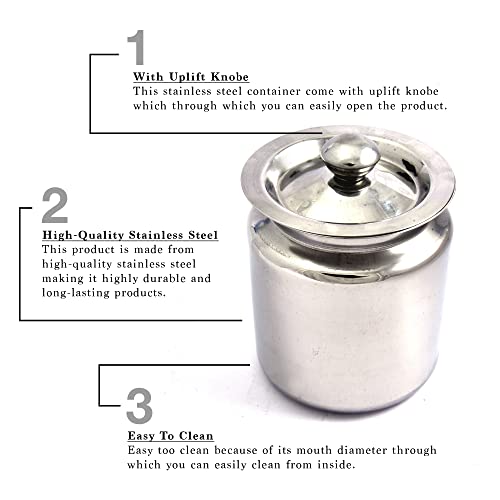 1

With Uplift Knobe
This stainless steel container come with uplift knobe which through which you can easily open the product.

2

High-Quality Stainless Steel
This product is made from high-quality stainless steel making it highly durable and long-lasting products.

3

Easy To Clean
Easy too clean because of its mouth diameter through which you can easily clean from inside.