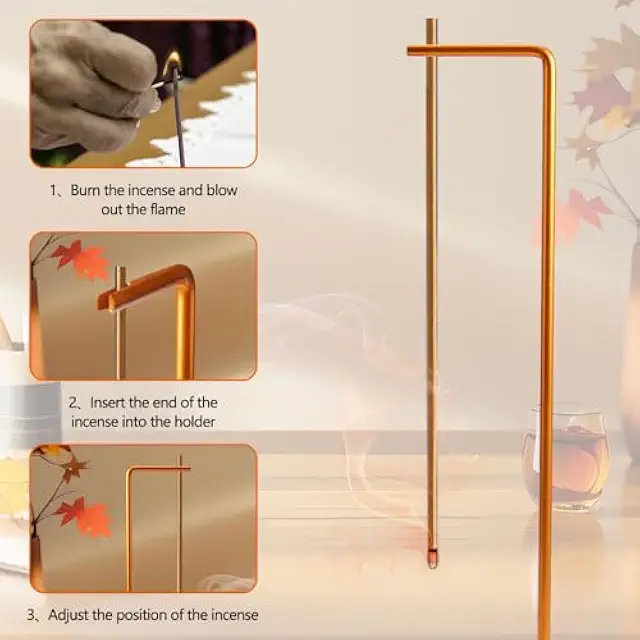 1、Burn the incense and blow out the flame

2、Insert the end of the incense into the holder

3、Adjust the position of the incense