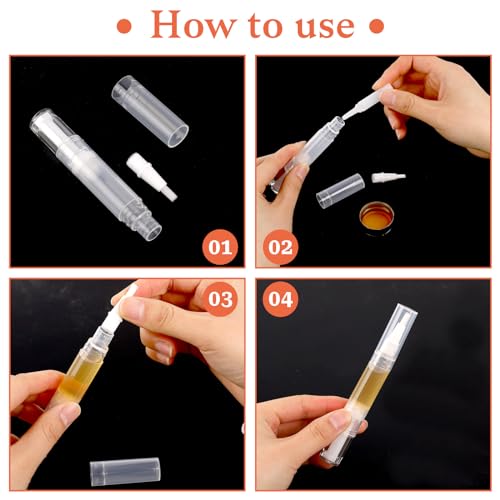 • How to use •

01

02

03

04