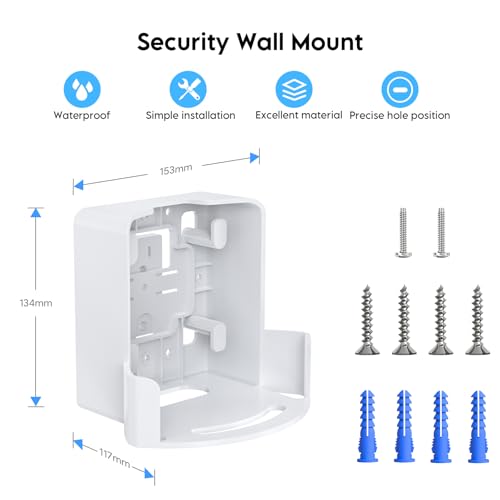 Security Wall Mount

Waterproof

Simple installation

Excellent material

Precise hole position

153mm

134mm

117mm