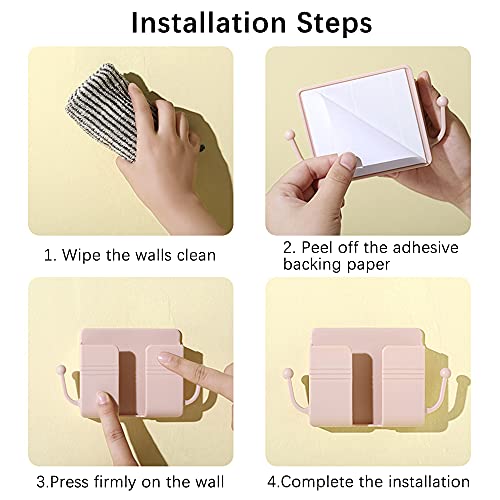 Installation Steps

1. Wipe the walls clean

2. Peel off the adhesive backing paper

3.Press firmly on the wall

4.Complete the installation