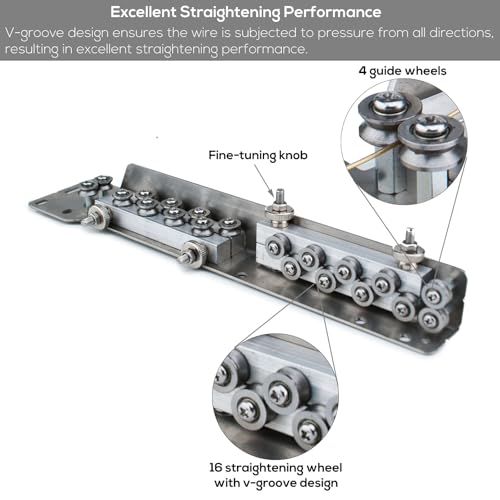 Excellent Straightening Performance

V-groove design ensures the wire is subjected to pressure from all directions, resulting in excellent straightening performance.

4 guide wheels

Fine-tuning knob

16 straightening wheel with v-groove design